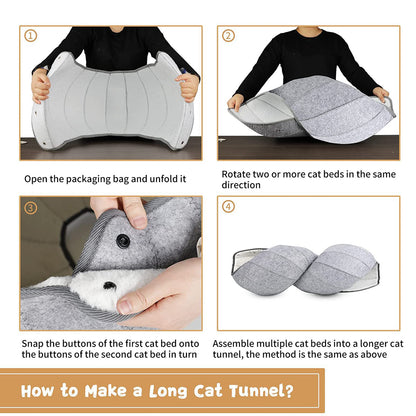 ①

Open the packaging bag and unfold it

②

Rotate two or more cat beds in the same direction

③

Snap the buttons of the first cat bed onto the buttons of the second cat bed in turn

④

Assemble multiple cat beds into a longer cat tunnel, the method is the same as above

How to Make a Long Cat Tunnel?